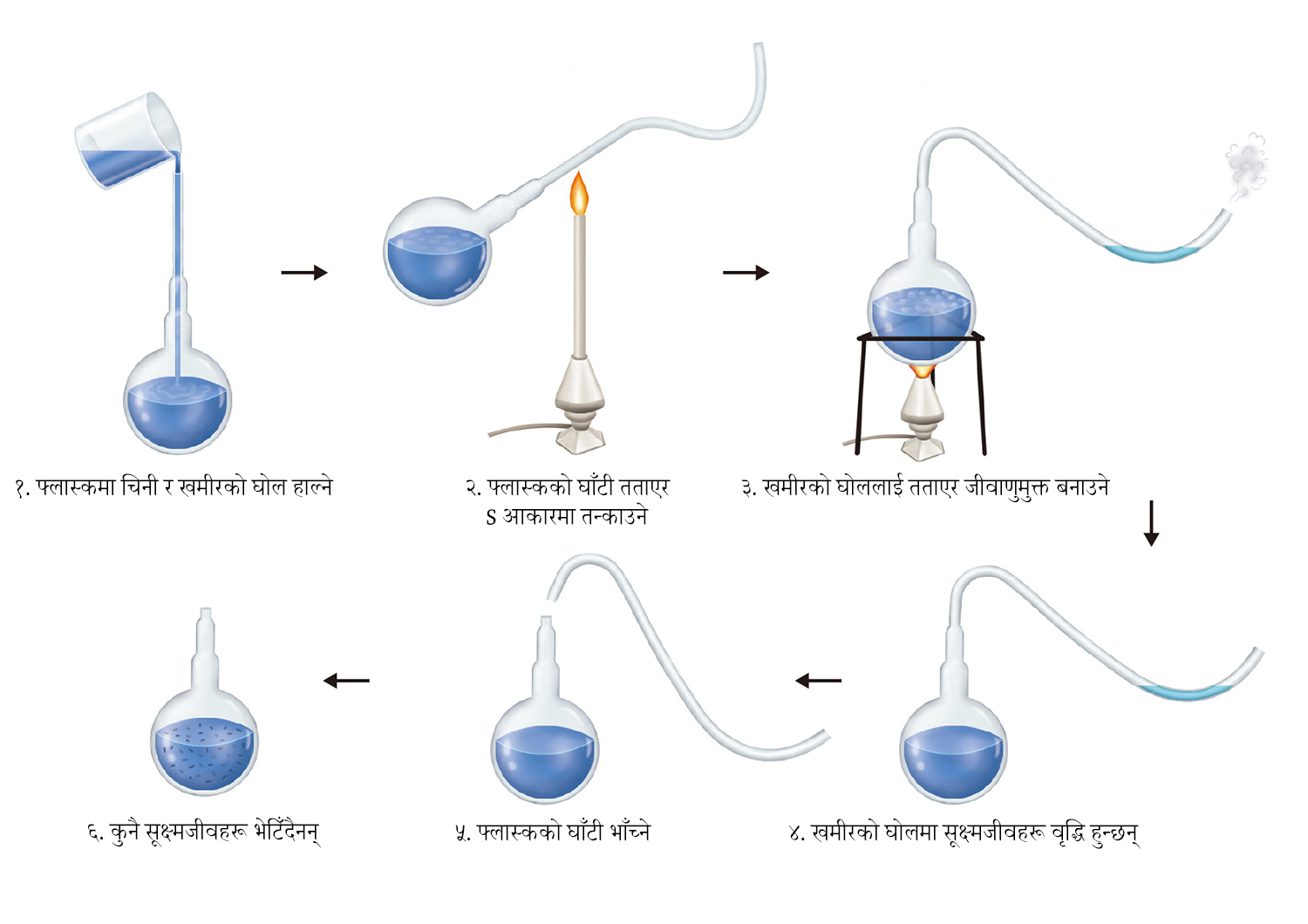 १. फ्लास्कमा चिनी र खमीरको घोल हाल्ने

२. फ्लास्कको घाँटी तताएर S आकारमा तन्काउने

३. खमीरको घोललाई तताएर जीवाणुमुक्त बनाउने

४. खमीरको घोलमा सूक्ष्मजीवहरू वृद्धि हुन्छन्

५. फ्लास्कको घाँटी भाँच्ने

६. कुनै सूक्ष्मजीवहरू भेटिँदैनन्